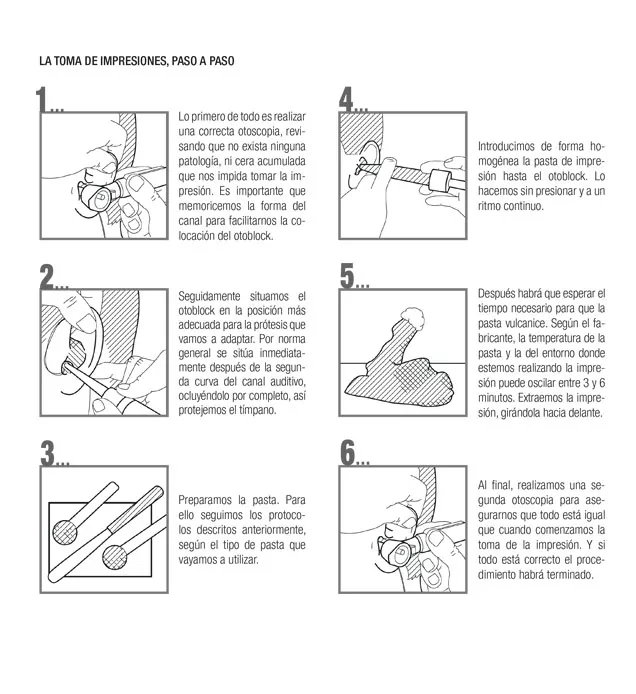 LA TOMA DE IMPRESIONES, PASO A PASO

1...

Lo primero de todo es realizar una correcta otoscopia, revisando que no exista ninguna patología, ni cera acumulada que nos impida tomar la impresión. Es importante que memoricemos la forma del canal para facilitarnos la colocación del otoblock.

2...

Seguidamente situamos el otoblock en la posición más adecuada para la prótesis que vamos a adaptar. Por norma general se sitúa inmediatamente después de la segunda curva del canal auditivo, ocluyéndolo por completo, así protejemos el tímpano.

3...

Preparamos la pasta. Para ello seguimos los protocolos descritos anteriormente, según el tipo de pasta que vayamos a utilizar.

4...

Introducimos de forma homogénea la pasta de impresión hasta el otoblock. Lo hacemos sin presionar y a un ritmo continuo.

5...

Después habrá que esperar el tiempo necesario para que la pasta vulcanice. Según el fabricante, la temperatura de la pasta y la del entorno donde estemos realizando la impresión puede oscilar entre 3 y 6 minutos. Extraemos la impresión, girándola hacia delante.

6...

Al final, realizamos una segunda otoscopia para asegurarnos que todo está igual que cuando comenzamos la toma de la impresión. Y si todo está correcto el procedimiento habrá terminado.